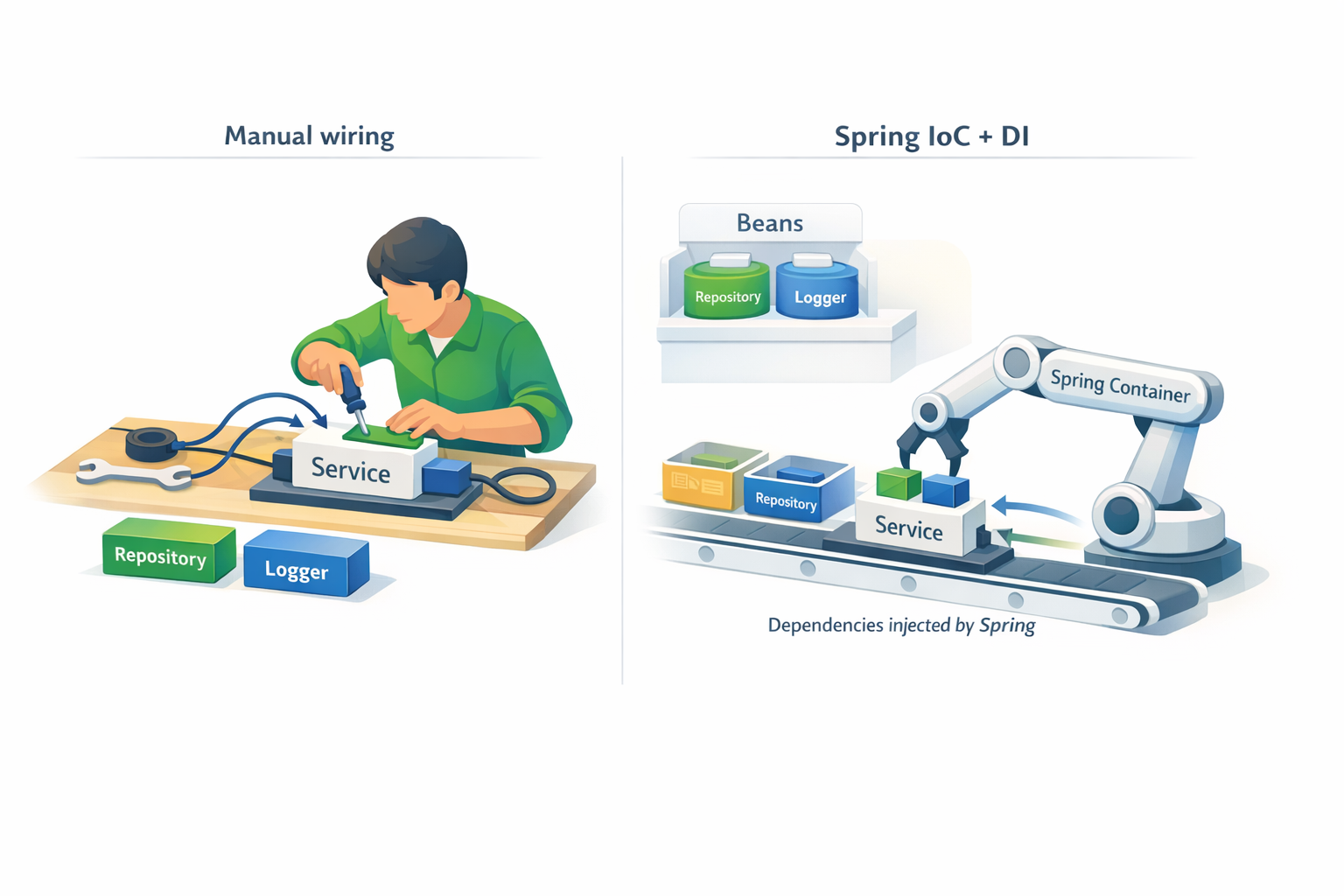 Manual wiring

Service

Repository

Logger

Spring IoC + DI

Beans

Repository

Logger

Spring Container

Repository

Service

Dependencies injected by Spring